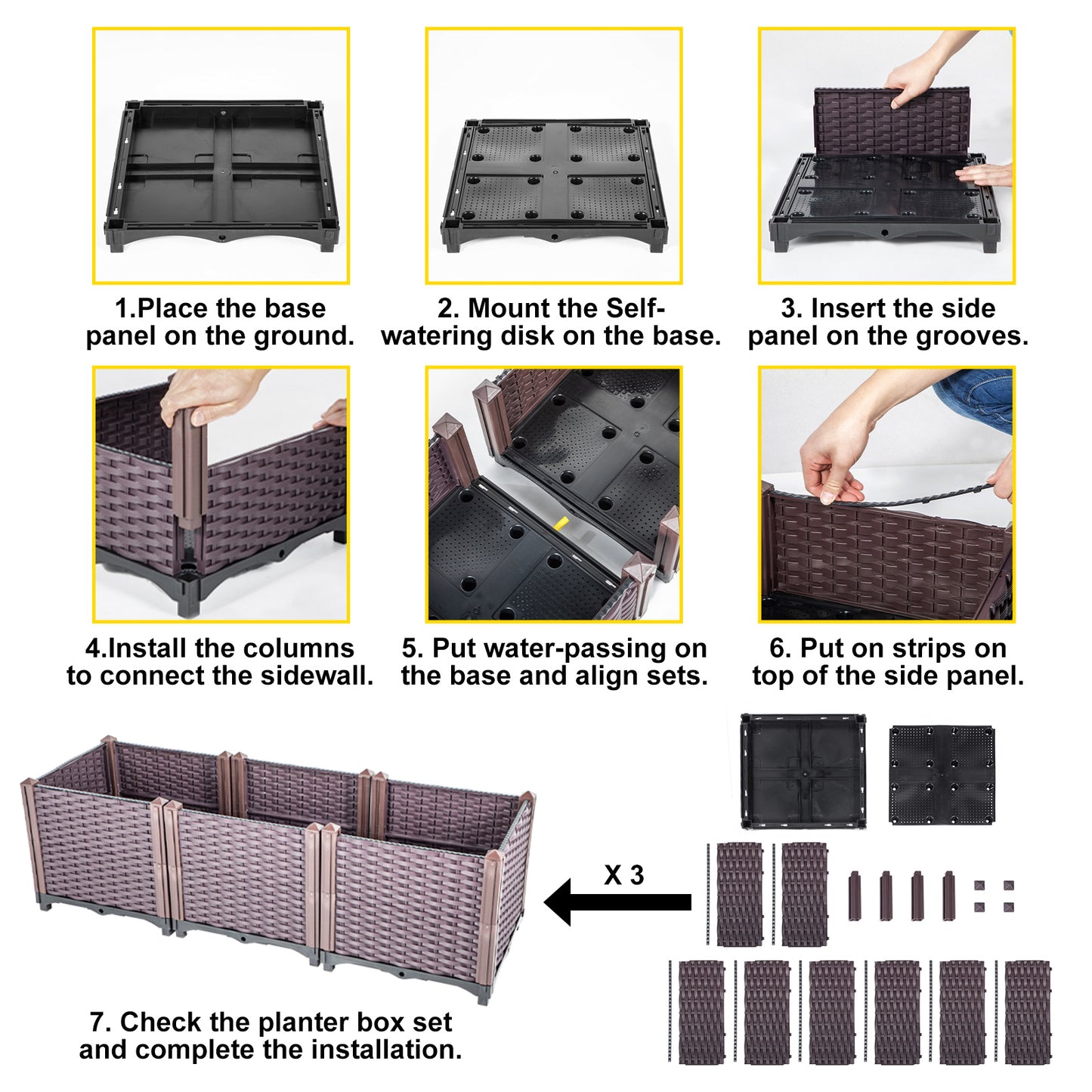 1.Place the base panel on the ground.

2. Mount the Self-watering disk on the base.

3. Insert the side panel on the grooves.

4.Install the columns to connect the sidewall.

5. Put water-passing on the base and align sets.

6. Put on strips on top of the side panel.

X 3

7. Check the planter box set and complete the installation.