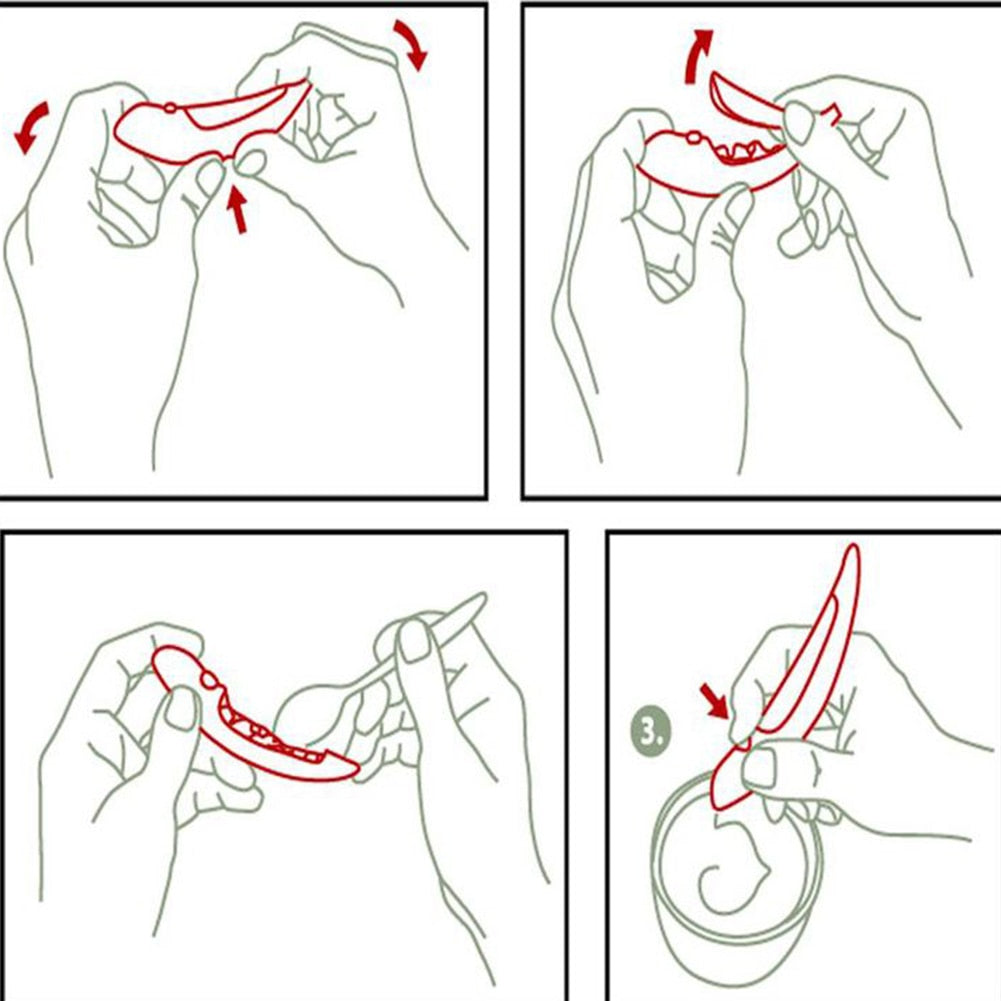 3.