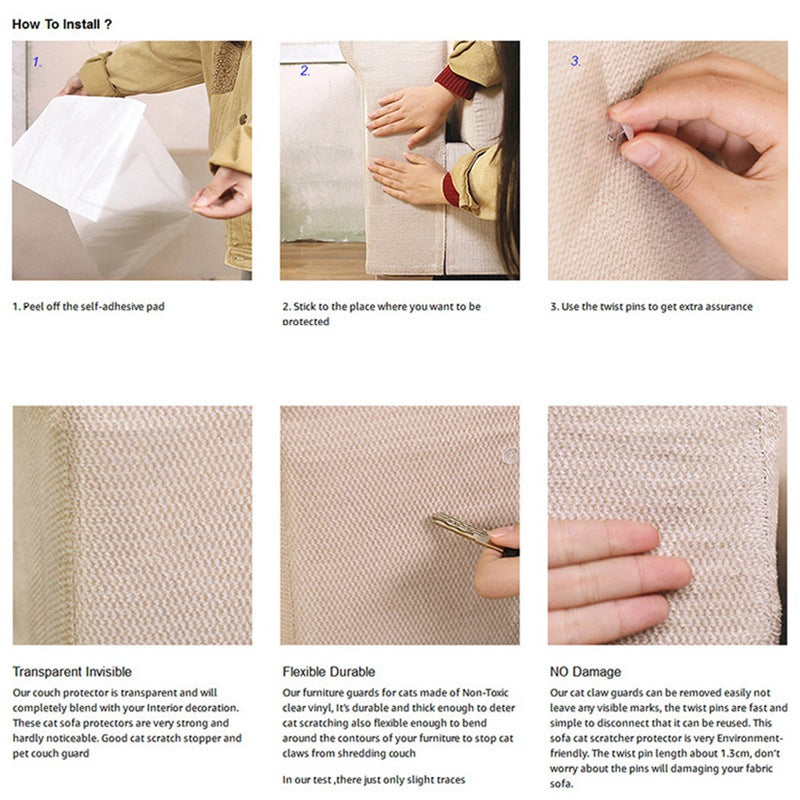 How To Install ?

1.

2.

3.

1. Peel off the self-adhesive pad

2. Stick to the place where you want to be protected

3. Use the twist pins to get extra assurance

Transparent Invisible

Our couch protector is transparent and will completely blend with your Interior decoration. These cat sofa protectors are very strong and hardly noticeable. Good cat scratch stopper and pet couch guard

Flexible Durable

Our furniture guards for cats made of Non-Toxic clear vinyl, It's durable and thick enough to deter cat scratching also flexible enough to bend around the contours of your furniture to stop cat claws from shredding couch

In our test ,there just only slight traces

NO Damage

Our cat claw guards can be removed easily not leave any visible marks, the twist pins are fast and simple to disconnect that it can be reused. This sofa cat scratcher protector is very Environment-friendly. The twist pin length about 1.3cm, don't worry about the pins will damaging your fabric sofa.